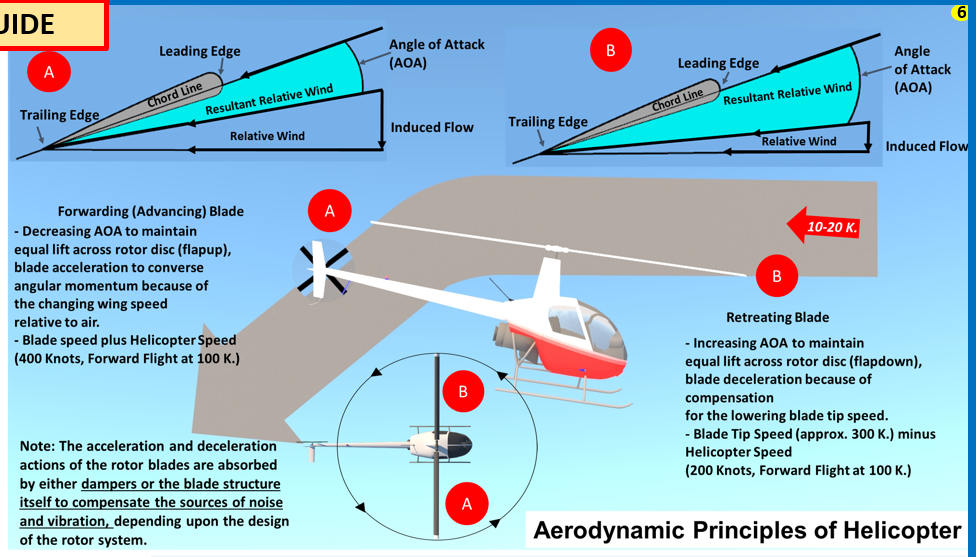 UIDE

6

A

Leading Edge

Angle of Attack (AOA)

Chord Line

Resultant Relative Wind

Trailing Edge

Relative Wind

Induced Flow

B

Leading Edge

Angle of Attack (AOA)

Chord Line

Resultant Relative Wind

Trailing Edge

Relative Wind

Induced Flow

Forwarding (Advancing) Blade
- Decreasing AOA to maintain equal lift across rotor disc (flapup), blade acceleration to converse angular momentum because of the changing wing speed relative to air.
- Blade speed plus Helicopter Speed (400 Knots, Forward Flight at 100 K.)

A

10-20 K.

B

Retreating Blade

- Increasing AOA to maintain equal lift across rotor disc (flapdown), blade deceleration because of compensation for the lowering blade tip speed.
- Blade Tip Speed (approx. 300 K.) minus Helicopter Speed (200 Knots, Forward Flight at 100 K.)

B

A

Note: The acceleration and deceleration actions of the rotor blades are absorbed by either dampers or the blade structure itself to compensate the sources of noise and vibration, depending upon the design of the rotor system.

Aerodynamic Principles of Helicopter